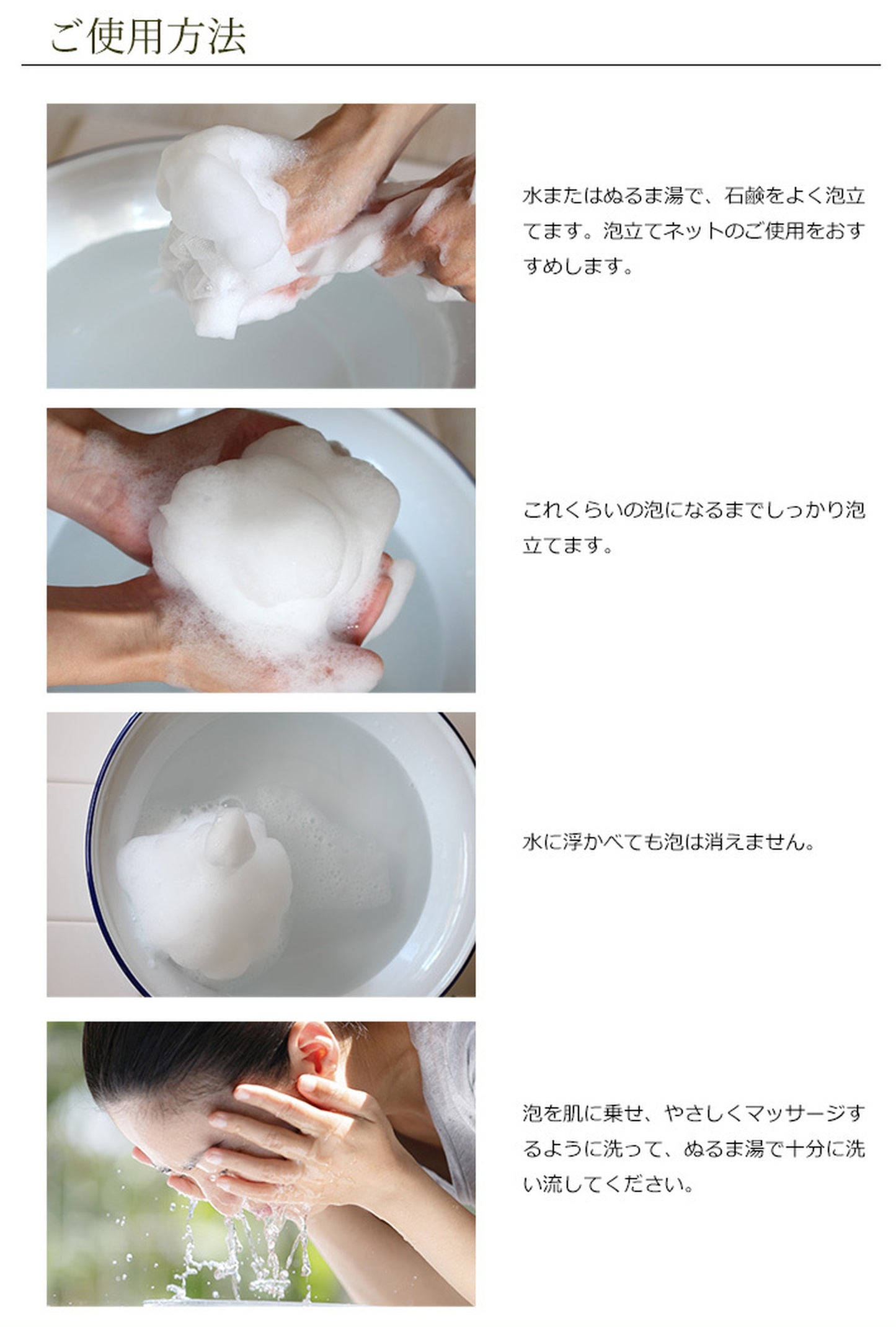 ご使用方法

水またはぬるま湯で、石鹸をよく泡立てます。泡立てネットのご使用をおすすめします。

これくらいの泡になるまでしっかり泡立てます。

水に浮かべても泡は消えません。

泡を肌に乗せ、やさしくマッサージするように洗って、ぬるま湯で十分に洗い流してください。